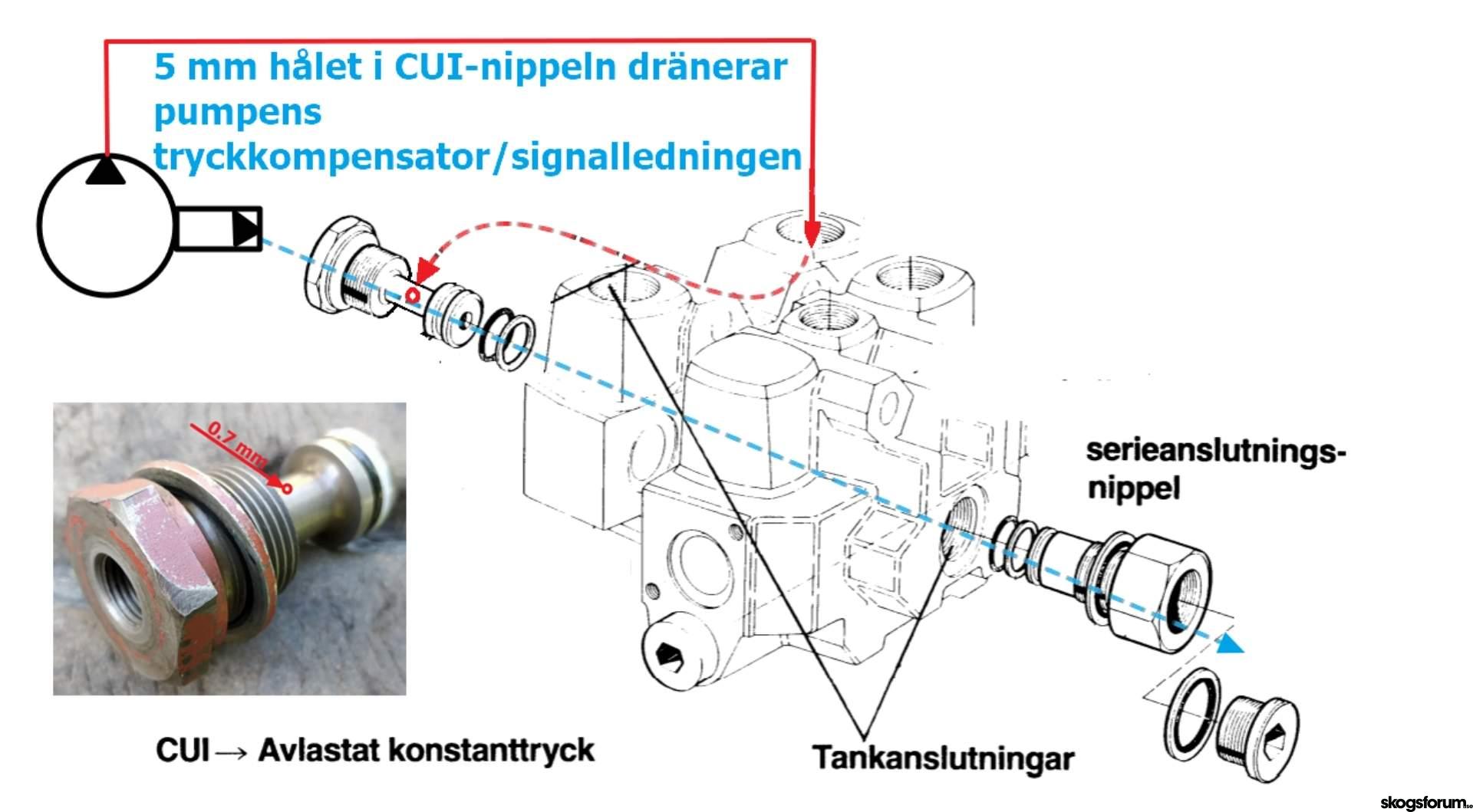 5 mm hålet i CUI-nippeln dränerar pumpens tryckkompensator/signalledningen

0.7 mm

serieanslutnings-nippel

CUI → Avlastat konstanttryck

Tankanslutningar

skogsforum.se